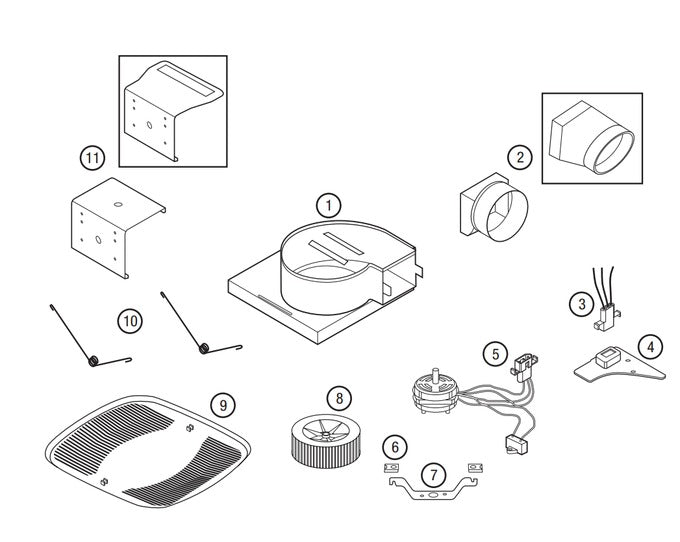 11
2
1
3
10
5
4
9
8
6
7