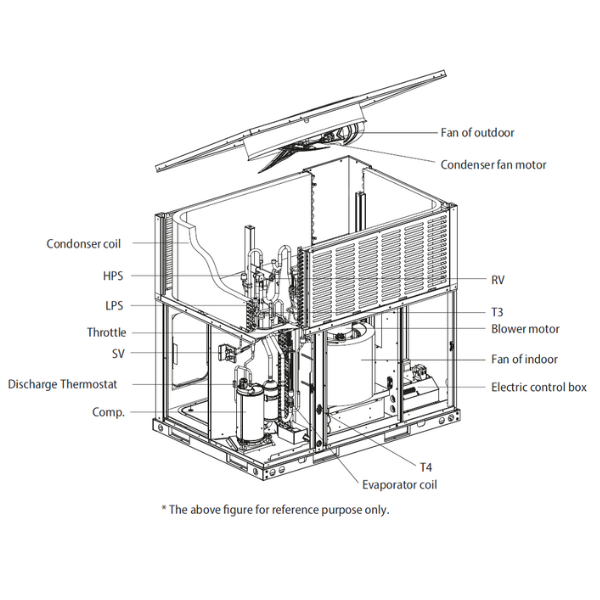 Fan of outdoor
Condenser fan motor
Condonser coil
HPS
LPS
Throttle
SV
Discharge Thermostat
Comp.
RV
T3
Blower motor
Fan of indoor
Electric control box
T4
Evaporator coil

* The above figure for reference purpose only.