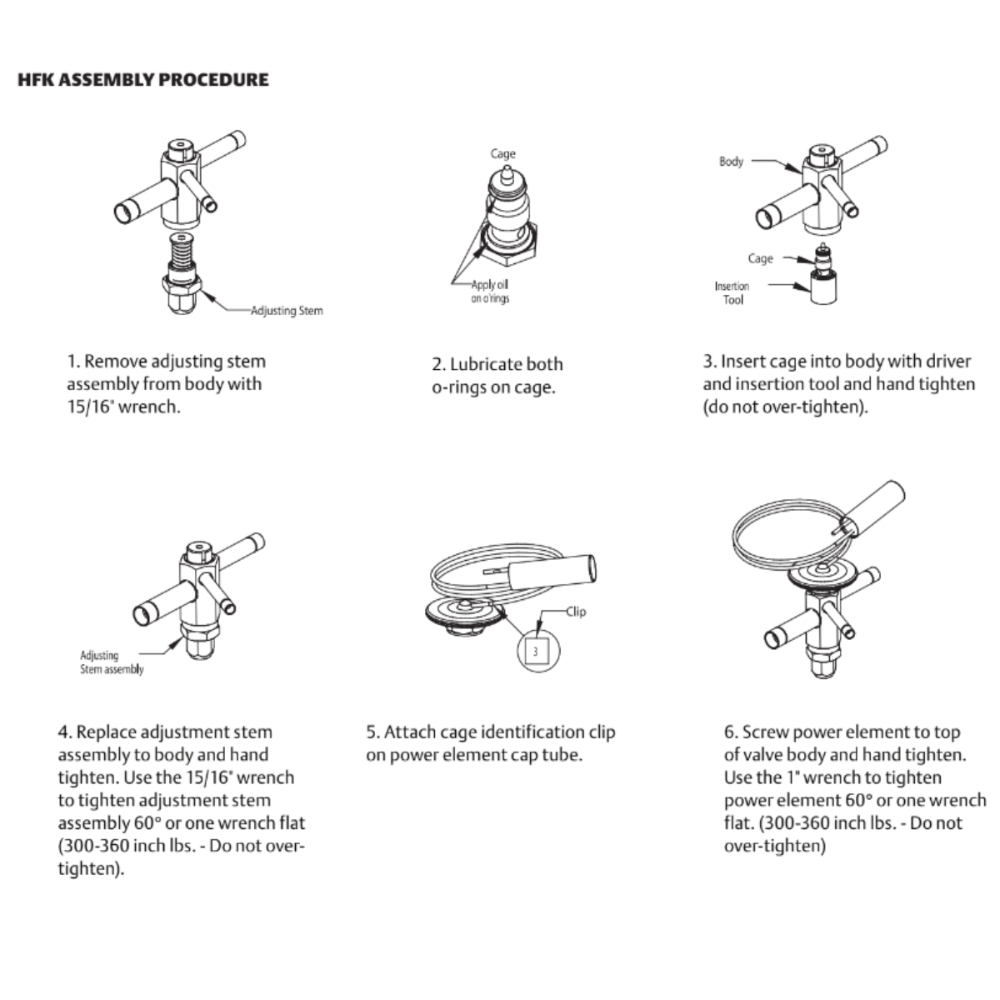 HFK ASSEMBLY PROCEDURE

Adjusting Stem

1. Remove adjusting stem assembly from body with 15/16" wrench.

Cage

Apply oil on o'rings

2. Lubricate both o-rings on cage.

Body

Cage

Insertion Tool

3. Insert cage into body with driver and insertion tool and hand tighten (do not over-tighten).

Adjusting Stem assembly

4. Replace adjustment stem assembly to body and hand tighten. Use the 15/16" wrench to tighten adjustment stem assembly 60° or one wrench flat (300-360 inch lbs. - Do not over-tighten).

Clip

3

5. Attach cage identification clip on power element cap tube.

6. Screw power element to top of valve body and hand tighten. Use the 1" wrench to tighten power element 60° or one wrench flat. (300-360 inch lbs. - Do not over-tighten)